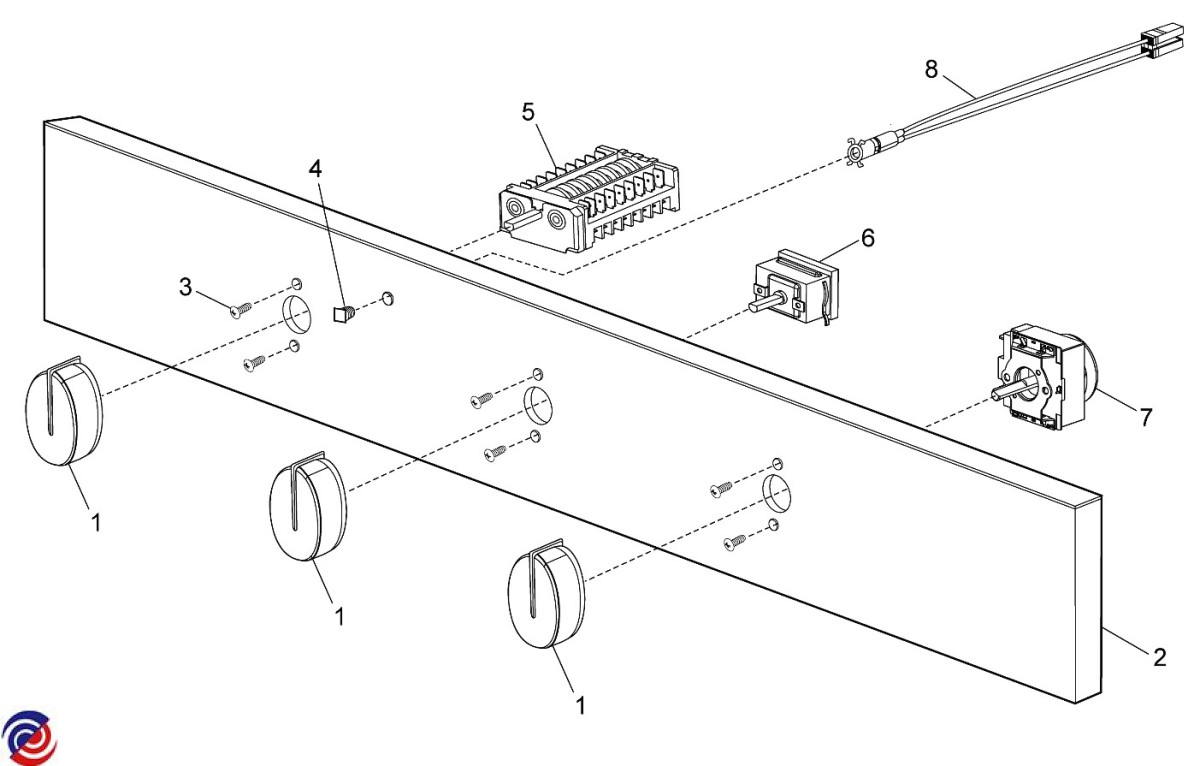 8
5
4
6
3
7
1
1
1
2